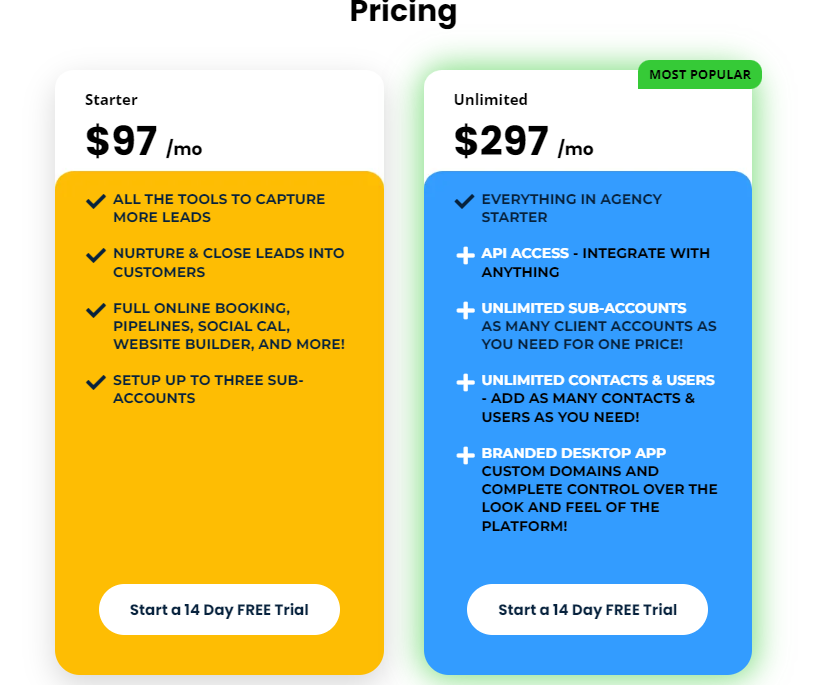 Pricing

Starter

$97 /mo

ALL THE TOOLS TO CAPTURE MORE LEADS

NURTURE & CLOSE LEADS INTO CUSTOMERS

FULL ONLINE BOOKING, PIPELINES, SOCIAL CAL, WEBSITE BUILDER, AND MORE!

SETUP UP TO THREE SUB-ACCOUNTS

Start a 14 Day FREE Trial

MOST POPULAR

Unlimited

$297 /mo

EVERYTHING IN AGENCY STARTER

API ACCESS - INTEGRATE WITH ANYTHING

UNLIMITED SUB-ACCOUNTS AS MANY CLIENT ACCOUNTS AS YOU NEED FOR ONE PRICE!

UNLIMITED CONTACTS & USERS - ADD AS MANY CONTACTS & USERS AS YOU NEED!

BRANDED DESKTOP APP CUSTOM DOMAINS AND COMPLETE CONTROL OVER THE LOOK AND FEEL OF THE PLATFORM!

Start a 14 Day FREE Trial